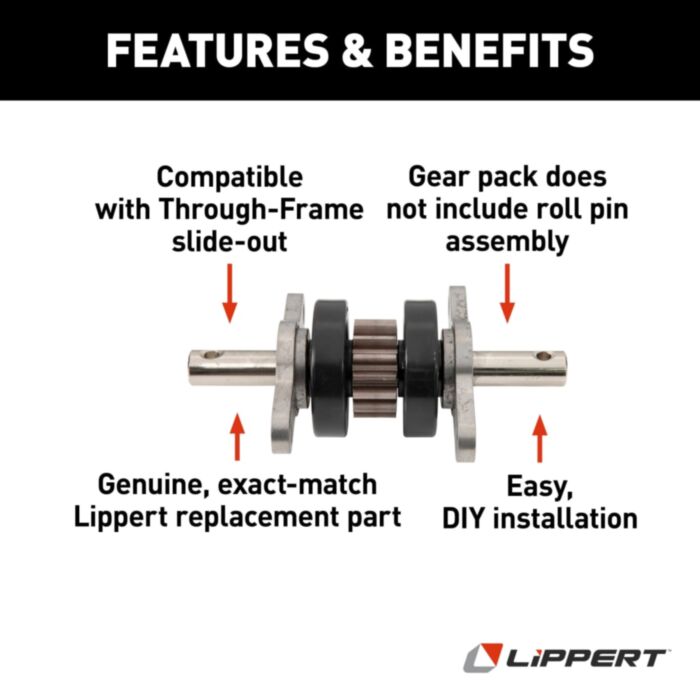 FEATURES & BENEFITS

Compatible with Through-Frame slide-out

Gear pack does not include roll pin assembly

Genuine, exact-match Lippert replacement part

Easy, DIY installation

LIPPERT